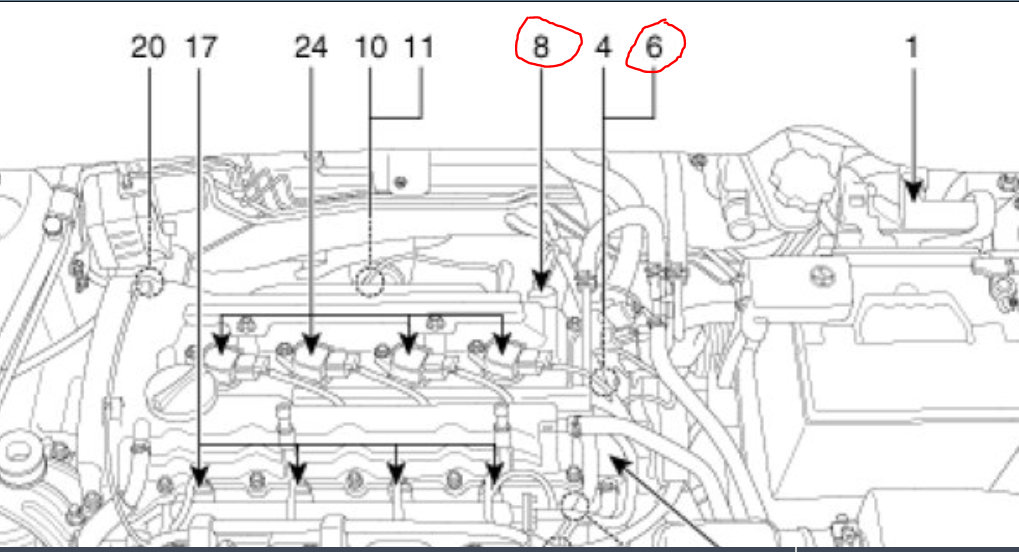 20 17 24 10 11 8 4 6 1