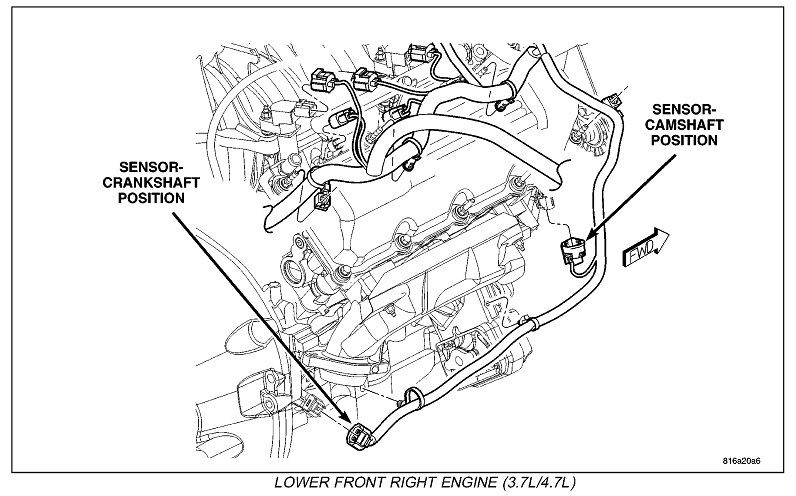 SENSOR-CRANKSHAFT POSITION

SENSOR-CAMSHAFT POSITION

FWD

816a20a6

LOWER FRONT RIGHT ENGINE (3.7L/4.7L)