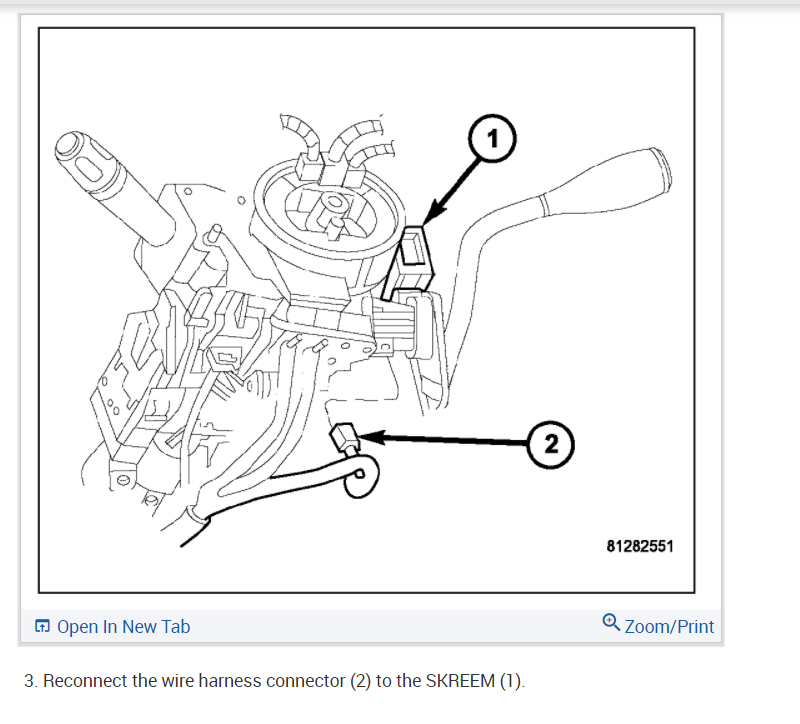 1

2

81282551

Open In New Tab

Zoom/Print

3. Reconnect the wire harness connector (2) to the SKREEM (1).