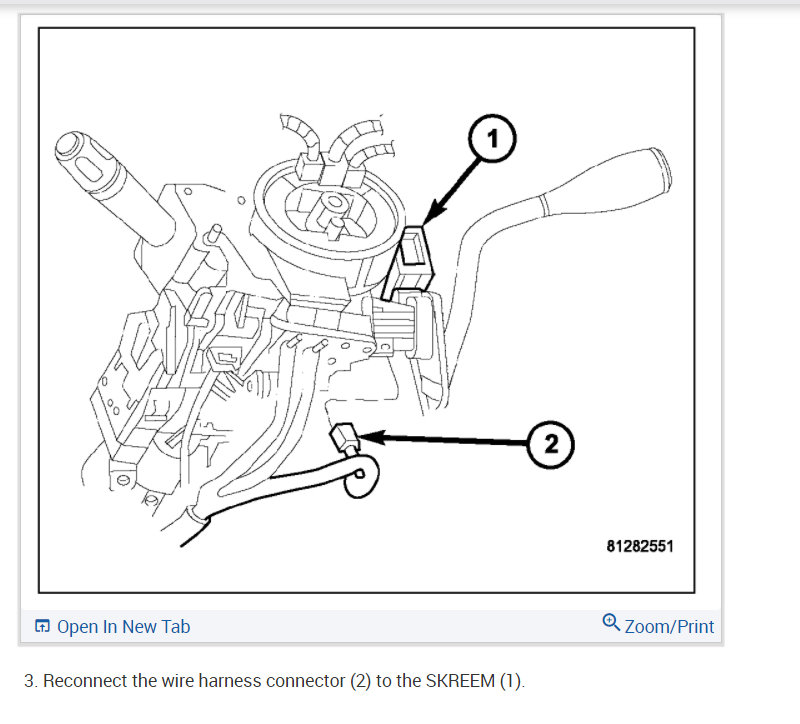 1

2

81282551

Open In New Tab

Zoom/Print

3. Reconnect the wire harness connector (2) to the SKREEM (1).