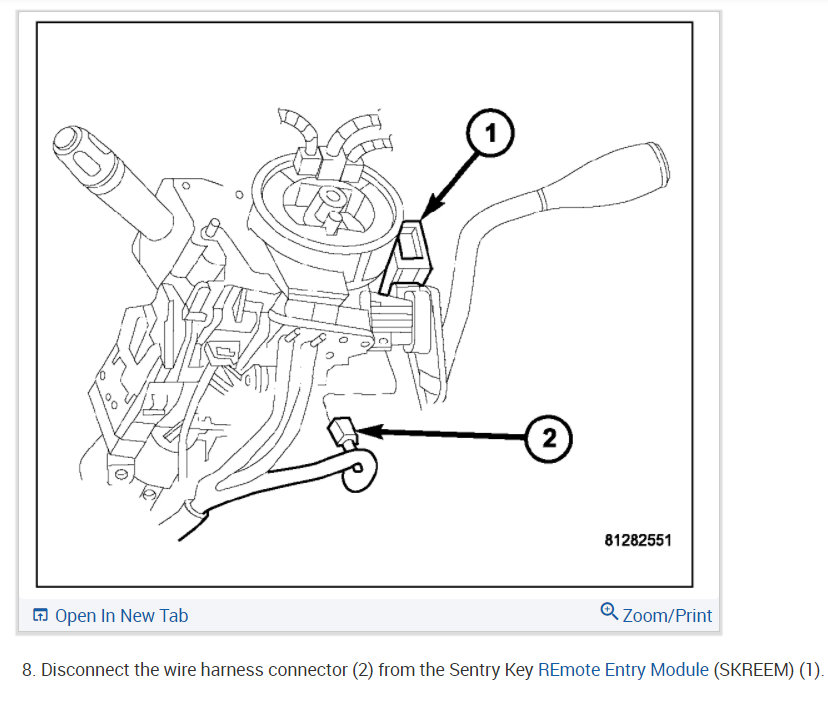 1

2

81282551

Open In New Tab

Zoom/Print

8. Disconnect the wire harness connector (2) from the Sentry Key REmote Entry Module (SKREEM) (1).