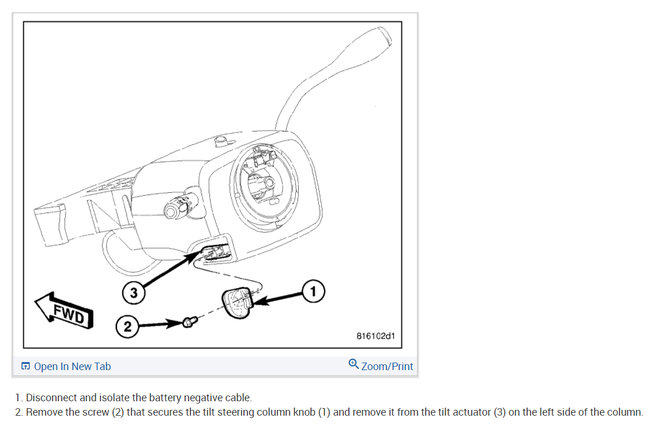 3

1

FWD

2

816102d1

Open In New Tab

Zoom/Print

1. Disconnect and isolate the battery negative cable.

2. Remove the screw (2) that secures the tilt steering column knob (1) and remove it from the tilt actuator (3) on the left side of the column.