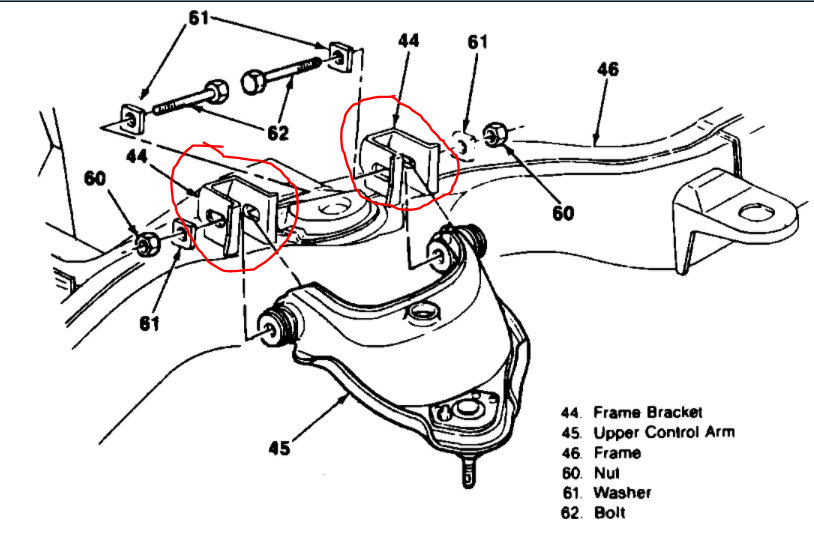 61
44
61
46
62
44
60
60
61
45

44. Frame Bracket
45. Upper Control Arm
46. Frame
60. Nut
61. Washer
62. Bolt