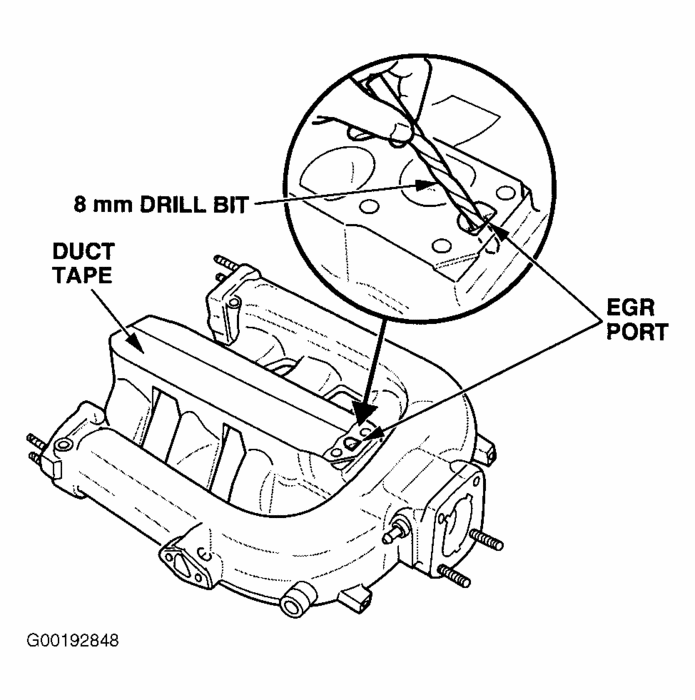 8 mm DRILL BIT

DUCT TAPE

EGR PORT

G00192848