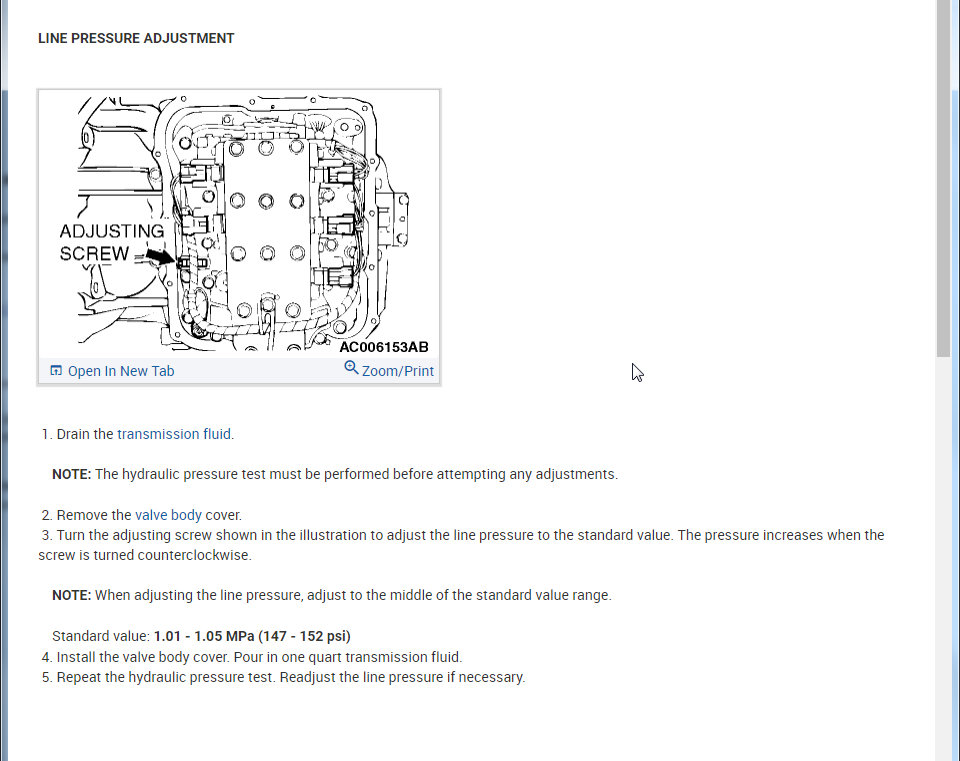 LINE PRESSURE ADJUSTMENT

ADJUSTING SCREW

AC006153AB

Open In New Tab

Zoom/Print

1. Drain the transmission fluid.

NOTE: The hydraulic pressure test must be performed before attempting any adjustments.

2. Remove the valve body cover.
3. Turn the adjusting screw shown in the illustration to adjust the line pressure to the standard value. The pressure increases when the screw is turned counterclockwise.

NOTE: When adjusting the line pressure, adjust to the middle of the standard value range.

Standard value: 1.01 - 1.05 MPa (147 - 152 psi)
4. Install the valve body cover. Pour in one quart transmission fluid.
5. Repeat the hydraulic pressure test. Readjust the line pressure if necessary.