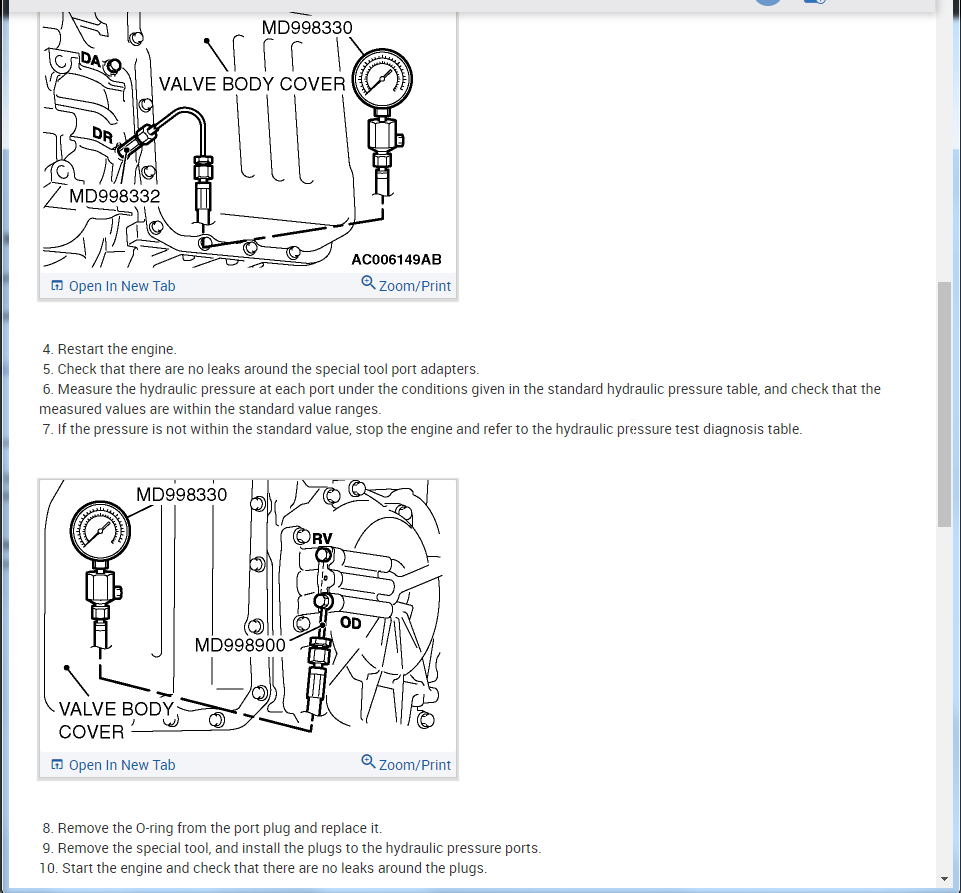 MD998330
DA
VALVE BODY COVER
DR
MD998332
AC006149AB
Open In New Tab
Zoom/Print

4. Restart the engine.
5. Check that there are no leaks around the special tool port adapters.
6. Measure the hydraulic pressure at each port under the conditions given in the standard hydraulic pressure table, and check that the measured values are within the standard value ranges.
7. If the pressure is not within the standard value, stop the engine and refer to the hydraulic pressure test diagnosis table.

MD998330
RV
OD
MD998900
VALVE BODY COVER
Open In New Tab
Zoom/Print

8. Remove the O-ring from the port plug and replace it.
9. Remove the special tool, and install the plugs to the hydraulic pressure ports.
10. Start the engine and check that there are no leaks around the plugs.