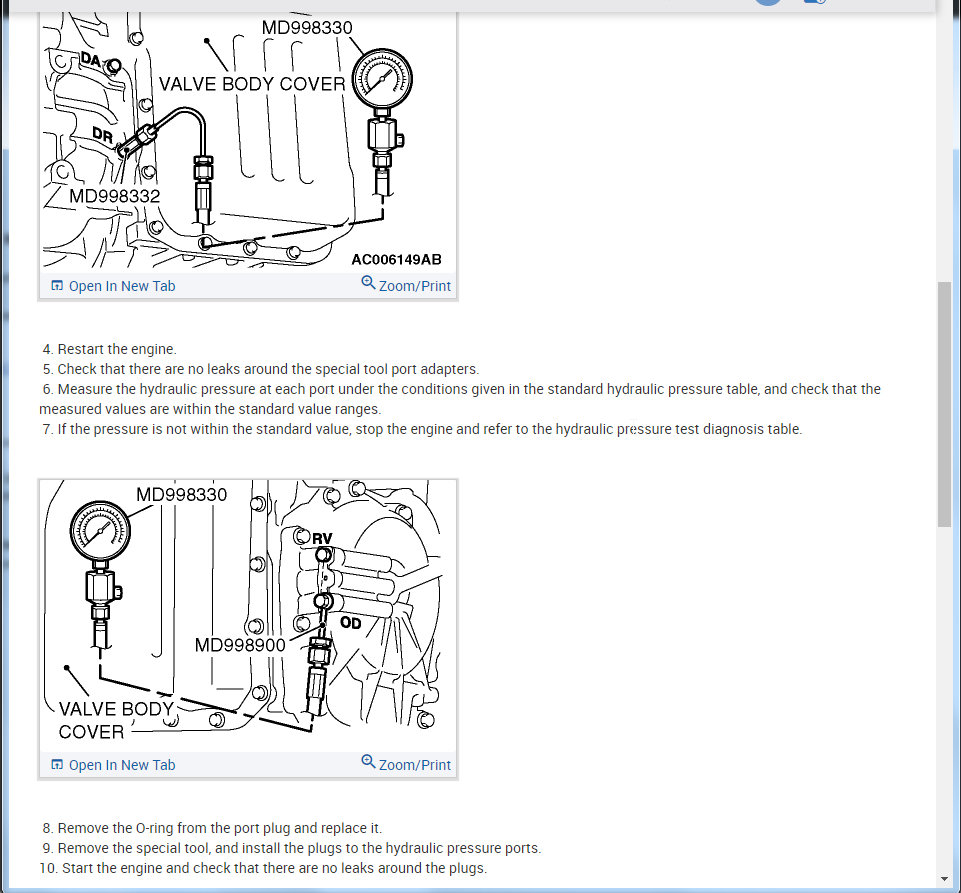 MD998330

DA

VALVE BODY COVER

DR

MD998332

AC006149AB

Open In New Tab

Zoom/Print

4. Restart the engine.
5. Check that there are no leaks around the special tool port adapters.
6. Measure the hydraulic pressure at each port under the conditions given in the standard hydraulic pressure table, and check that the measured values are within the standard value ranges.
7. If the pressure is not within the standard value, stop the engine and refer to the hydraulic pressure test diagnosis table.

MD998330

RV

OD

MD998900

VALVE BODY COVER

Open In New Tab

Zoom/Print

8. Remove the O-ring from the port plug and replace it.
9. Remove the special tool, and install the plugs to the hydraulic pressure ports.
10. Start the engine and check that there are no leaks around the plugs.