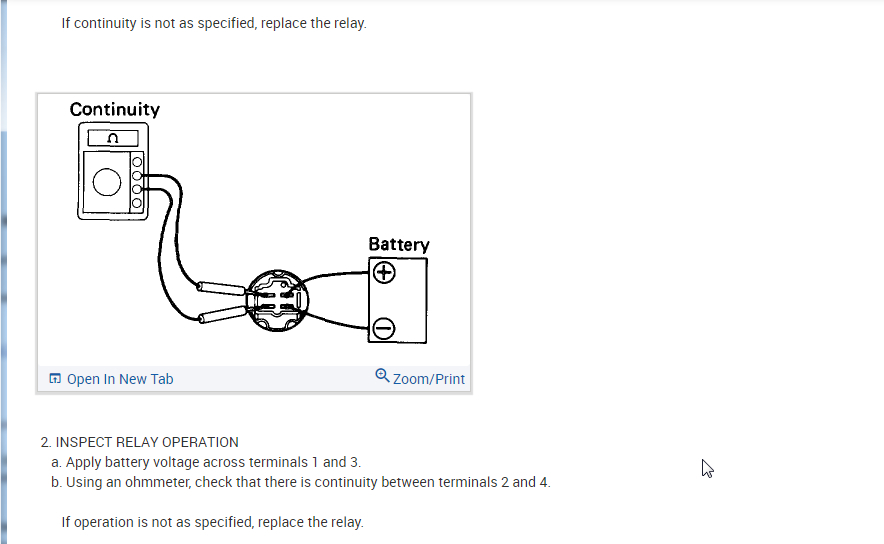 If continuity is not as specified, replace the relay.

Continuity

Ω

Battery

Open In New Tab

Zoom/Print

2. INSPECT RELAY OPERATION
a. Apply battery voltage across terminals 1 and 3.
b. Using an ohmmeter, check that there is continuity between terminals 2 and 4.

If operation is not as specified, replace the relay.