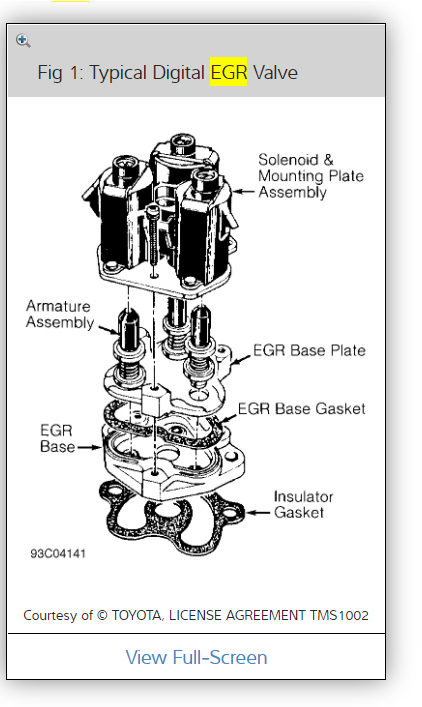 Fig 1: Typical Digital EGR Valve

Solenoid & Mounting Plate Assembly

Armature Assembly

EGR Base Plate

EGR Base Gasket

EGR Base

Insulator Gasket

93C04141

Courtesy of © TOYOTA, LICENSE AGREEMENT TMS1002

View Full-Screen