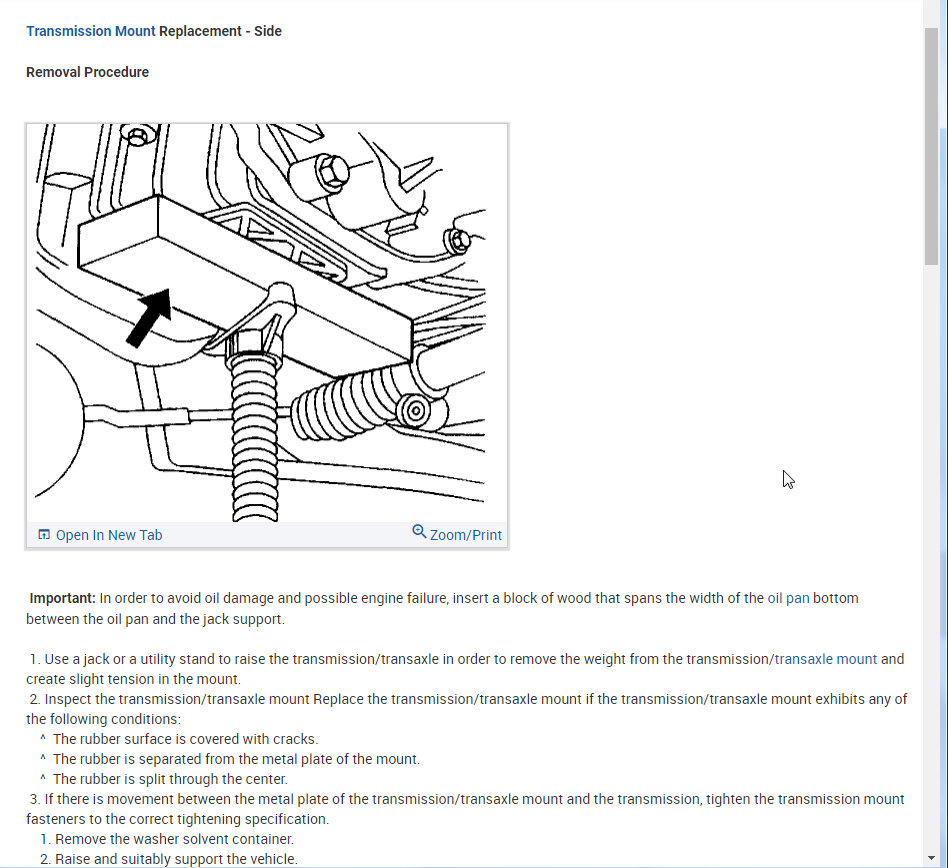 Transmission Mount Replacement - Side

Removal Procedure

Open In New Tab

Zoom/Print

Important: In order to avoid oil damage and possible engine failure, insert a block of wood that spans the width of the oil pan bottom between the oil pan and the jack support.

1. Use a jack or a utility stand to raise the transmission/transaxle in order to remove the weight from the transmission/transaxle mount and create slight tension in the mount.
2. Inspect the transmission/transaxle mount Replace the transmission/transaxle mount if the transmission/transaxle mount exhibits any of the following conditions:
^ The rubber surface is covered with cracks.
^ The rubber is separated from the metal plate of the mount.
^ The rubber is split through the center.
3. If there is movement between the metal plate of the transmission/transaxle mount and the transmission, tighten the transmission mount fasteners to the correct tightening specification.
1. Remove the washer solvent container.
2. Raise and suitably support the vehicle.