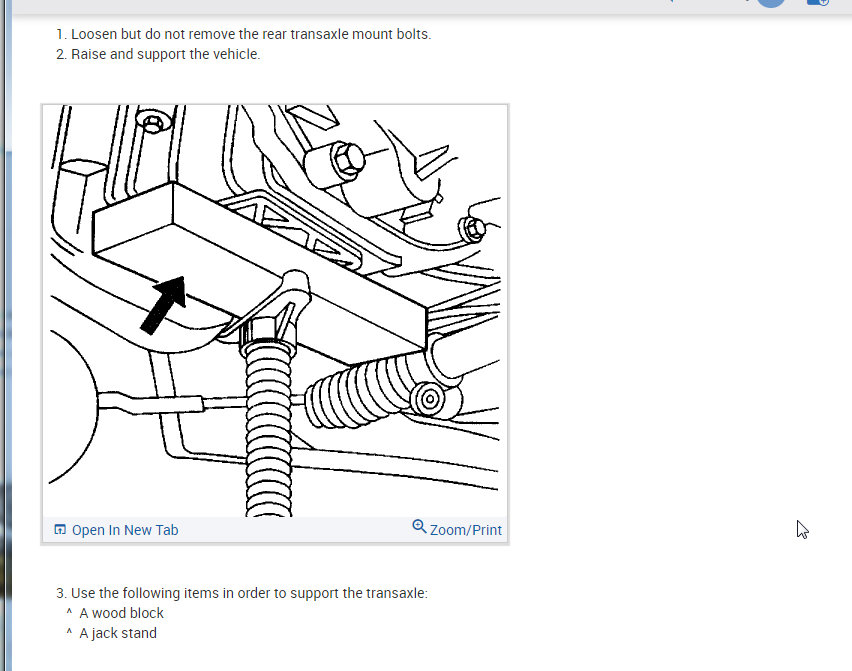 1. Loosen but do not remove the rear transaxle mount bolts.
2. Raise and support the vehicle.

Open In New Tab
Zoom/Print

3. Use the following items in order to support the transaxle:
^ A wood block
^ A jack stand