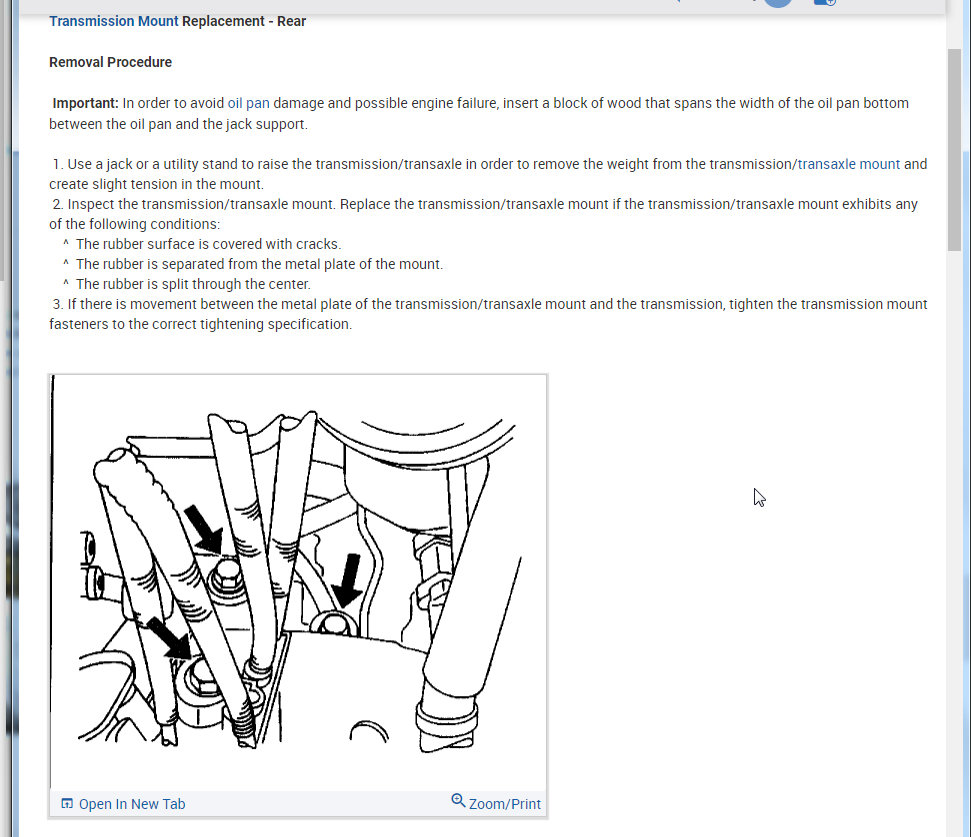 Transmission Mount Replacement - Rear

Removal Procedure

Important: In order to avoid oil pan damage and possible engine failure, insert a block of wood that spans the width of the oil pan bottom between the oil pan and the jack support.

1. Use a jack or a utility stand to raise the transmission/transaxle in order to remove the weight from the transmission/transaxle mount and create slight tension in the mount.
2. Inspect the transmission/transaxle mount. Replace the transmission/transaxle mount if the transmission/transaxle mount exhibits any of the following conditions:
^ The rubber surface is covered with cracks.
^ The rubber is separated from the metal plate of the mount.
^ The rubber is split through the center.
3. If there is movement between the metal plate of the transmission/transaxle mount and the transmission, tighten the transmission mount fasteners to the correct tightening specification.

Open In New Tab
Zoom/Print