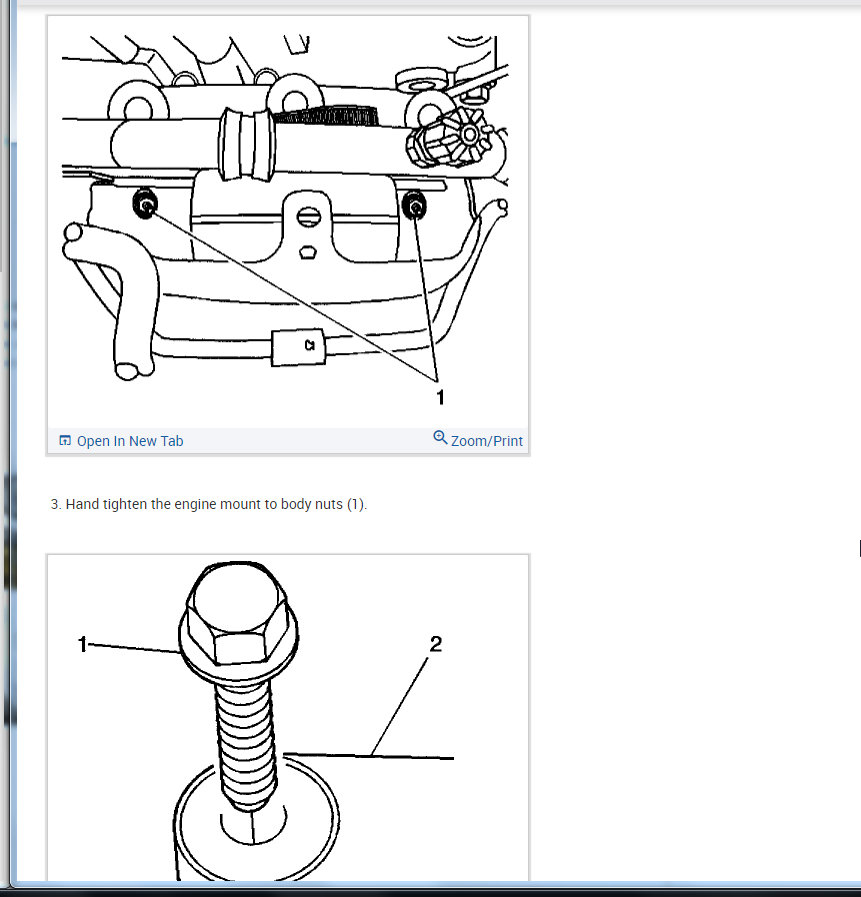 1

Open In New Tab

Zoom/Print

3. Hand tighten the engine mount to body nuts (1).

1

2