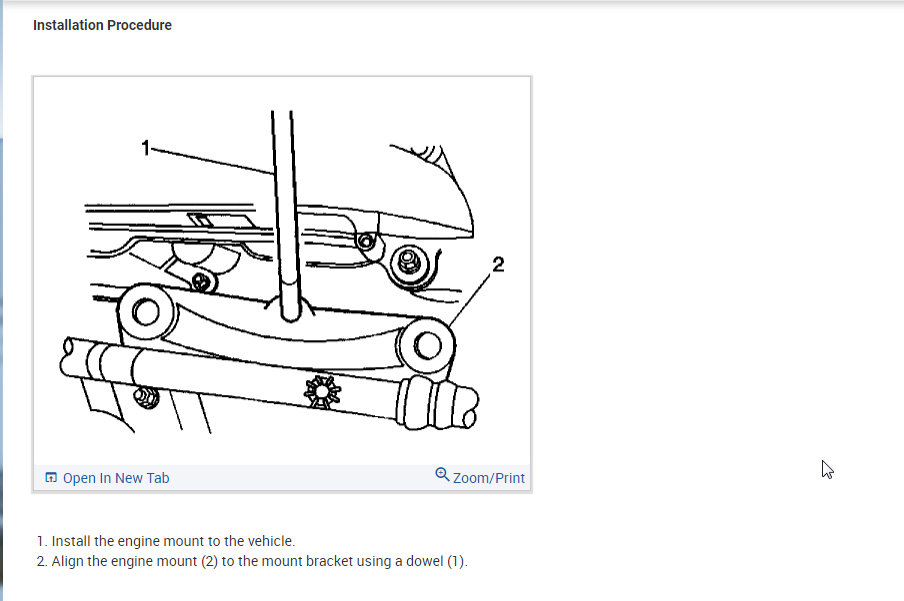 Installation Procedure

1

2

Open In New Tab

Zoom/Print

1. Install the engine mount to the vehicle.
2. Align the engine mount (2) to the mount bracket using a dowel (1).