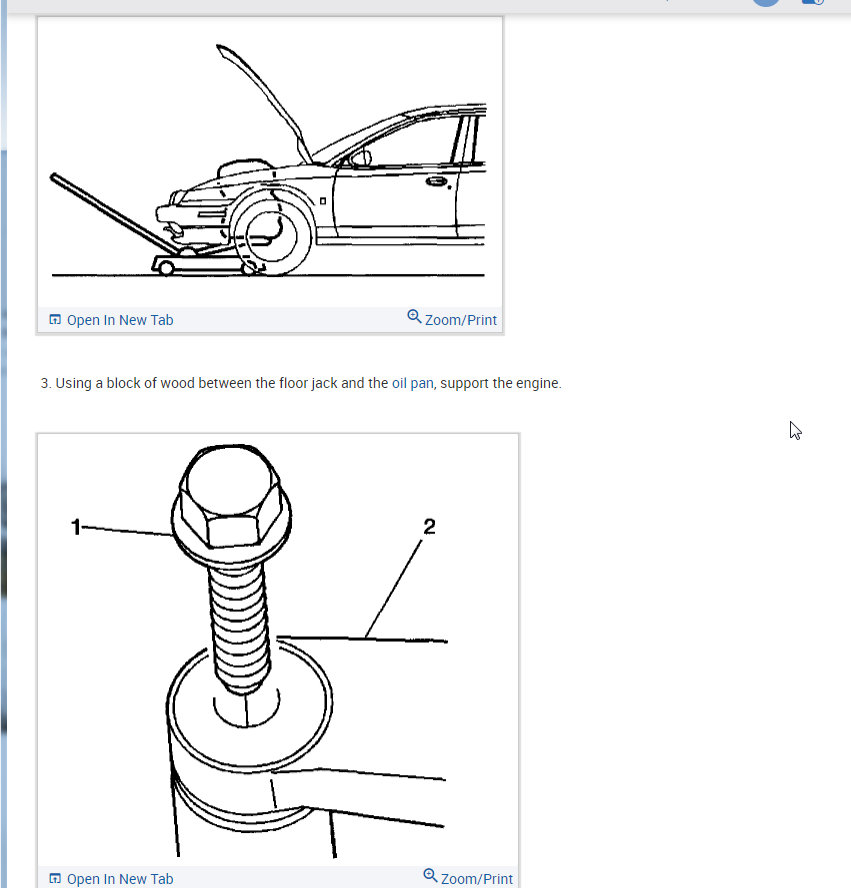 Open In New Tab
Zoom/Print

3. Using a block of wood between the floor jack and the oil pan, support the engine.

1
2

Open In New Tab
Zoom/Print