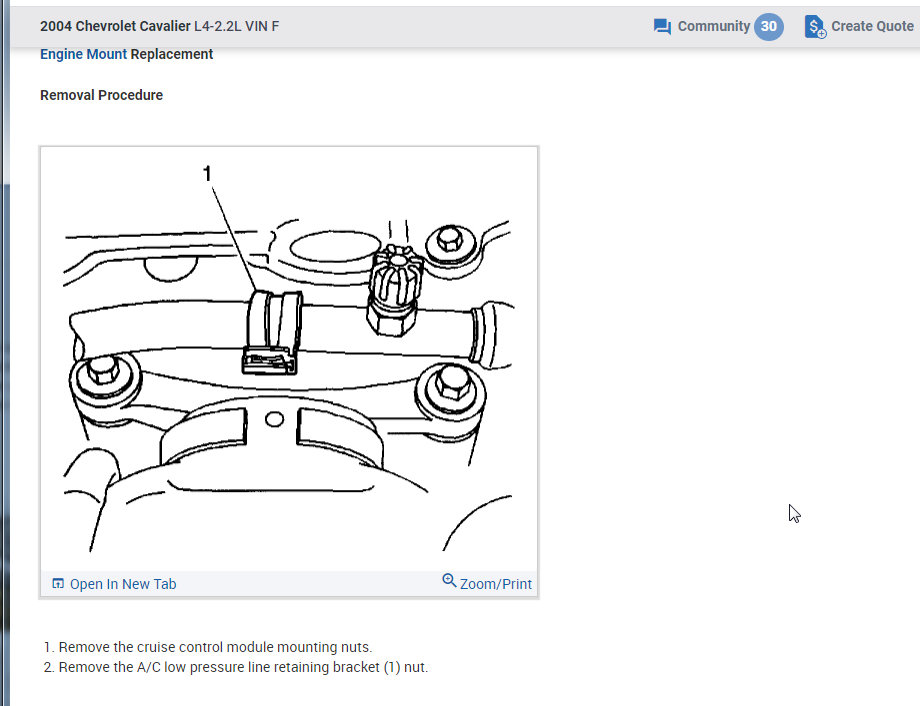 2004 Chevrolet Cavalier L4-2.2L VIN F

Community 30

Create Quote

Engine Mount Replacement

Removal Procedure

1

Open In New Tab

Zoom/Print

1. Remove the cruise control module mounting nuts.
2. Remove the A/C low pressure line retaining bracket (1) nut.