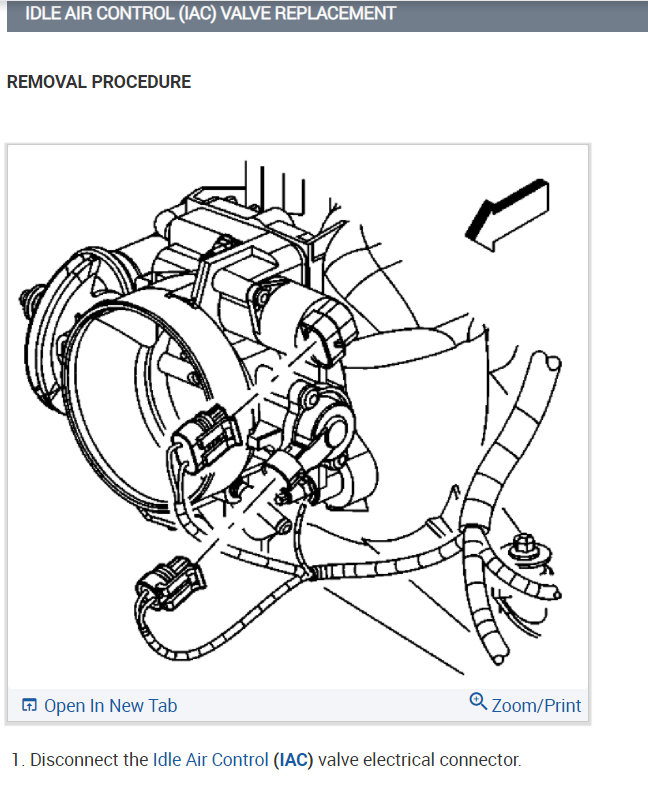 IDLE AIR CONTROL (IAC) VALVE REPLACEMENT

REMOVAL PROCEDURE

Open In New Tab

Zoom/Print

1. Disconnect the Idle Air Control (IAC) valve electrical connector.