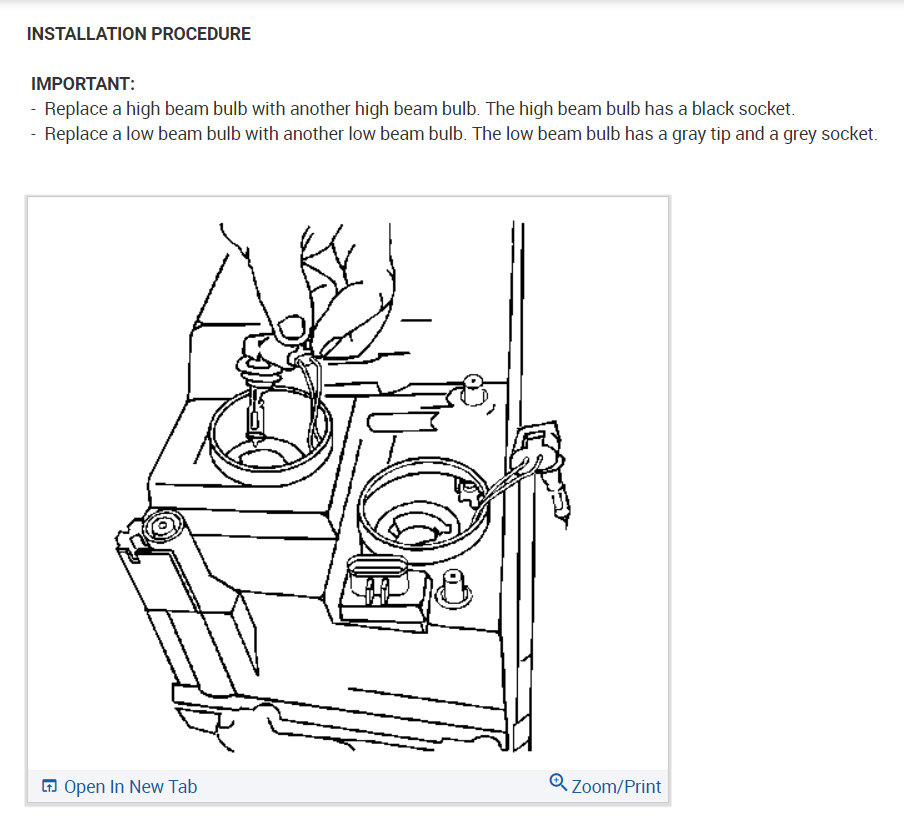 INSTALLATION PROCEDURE

IMPORTANT:
- Replace a high beam bulb with another high beam bulb. The high beam bulb has a black socket.
- Replace a low beam bulb with another low beam bulb. The low beam bulb has a gray tip and a grey socket.

Open In New Tab

Zoom/Print