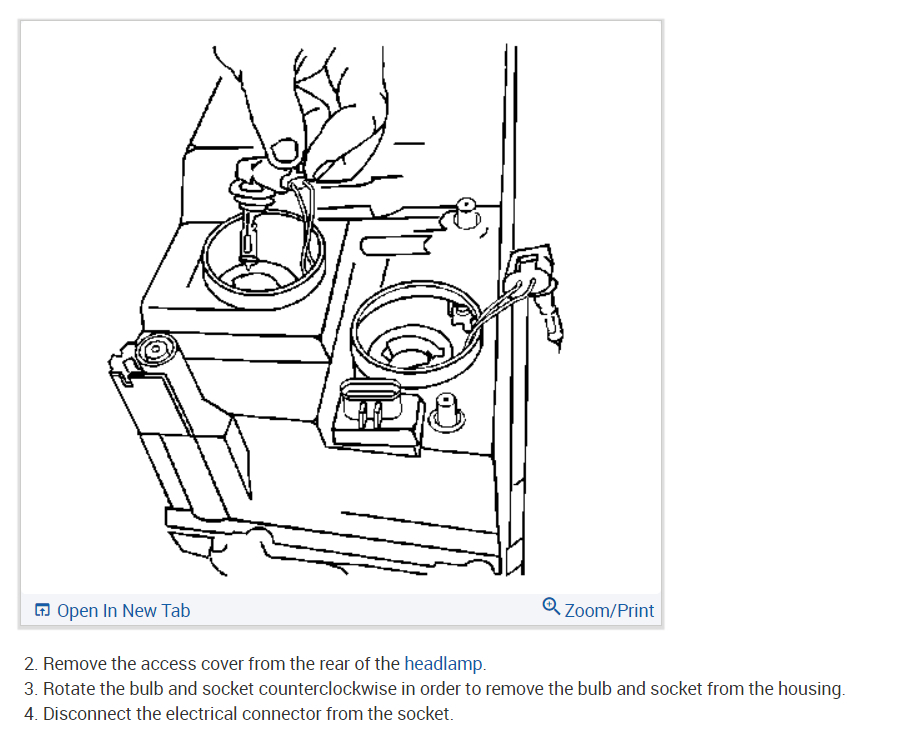 Open In New Tab
Zoom/Print

2. Remove the access cover from the rear of the headlamp.
3. Rotate the bulb and socket counterclockwise in order to remove the bulb and socket from the housing.
4. Disconnect the electrical connector from the socket.