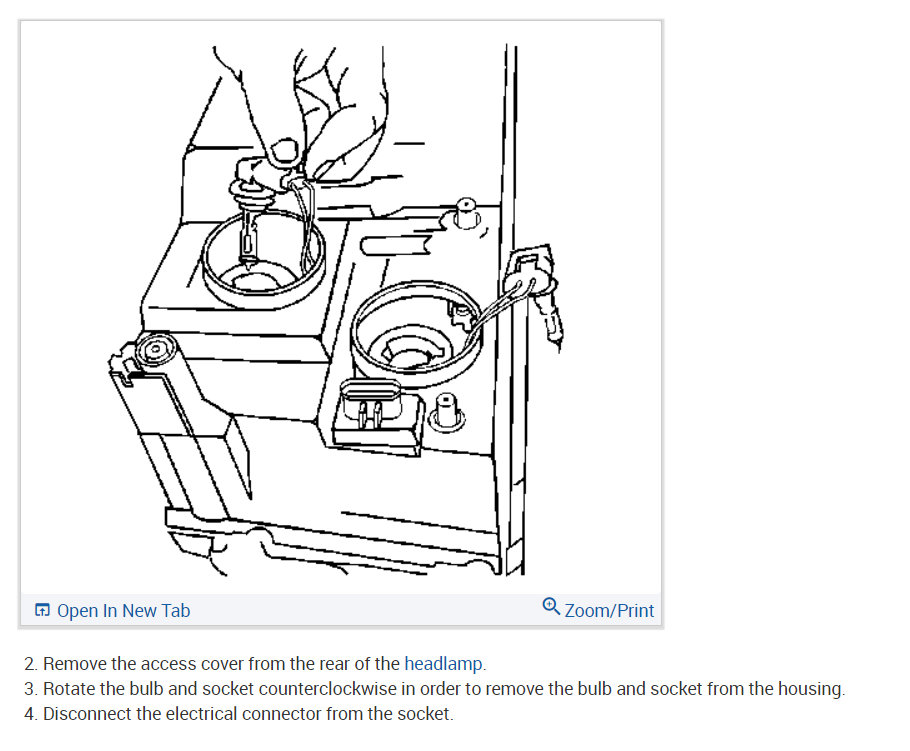 Open In New Tab

Zoom/Print

2. Remove the access cover from the rear of the headlamp.
3. Rotate the bulb and socket counterclockwise in order to remove the bulb and socket from the housing.
4. Disconnect the electrical connector from the socket.