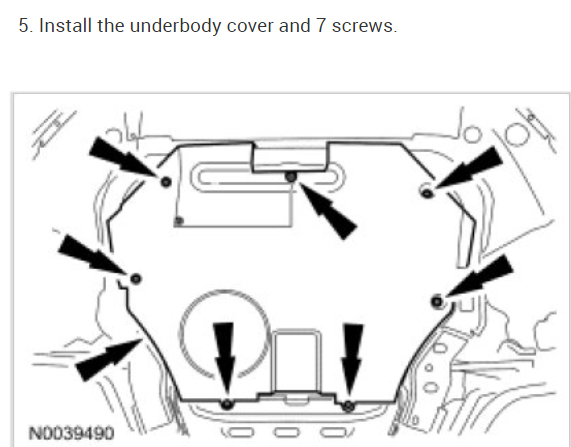 5. Install the underbody cover and 7 screws.

N0039490