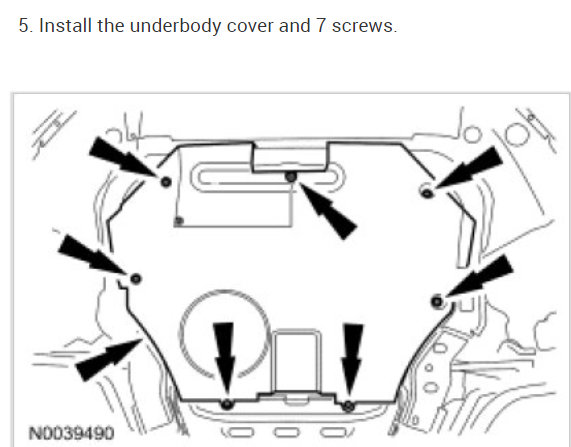 5. Install the underbody cover and 7 screws.

N0039490