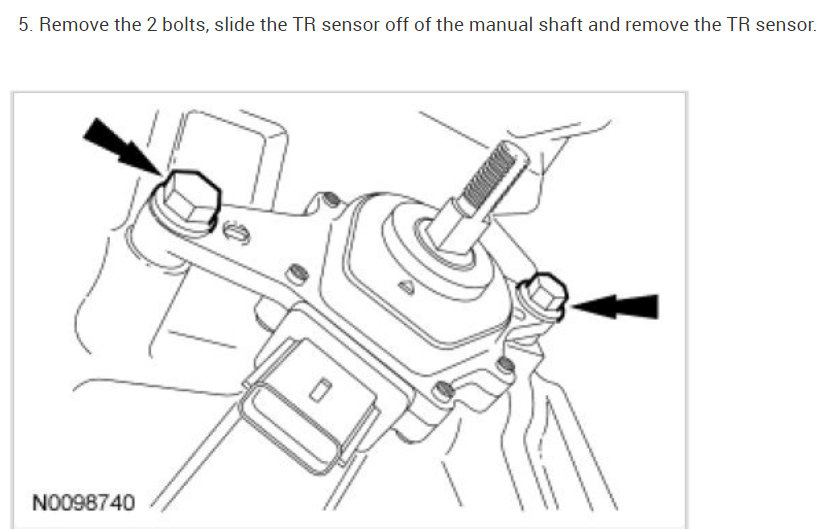 5. Remove the 2 bolts, slide the TR sensor off of the manual shaft and remove the TR sensor.

N0098740