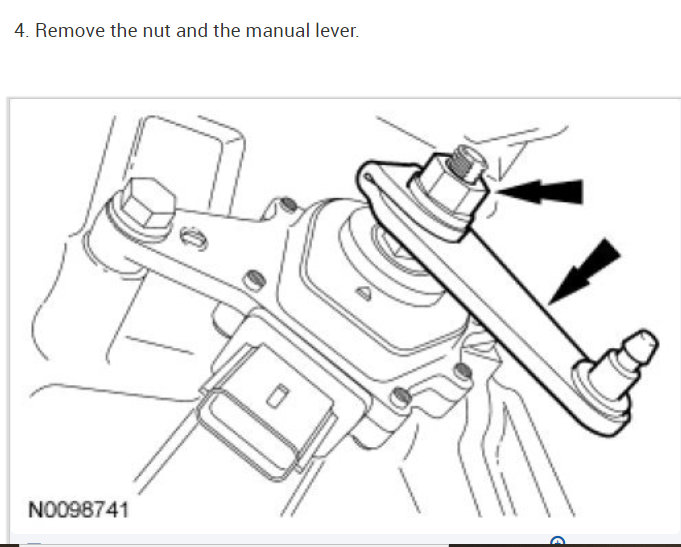 4. Remove the nut and the manual lever.

N0098741