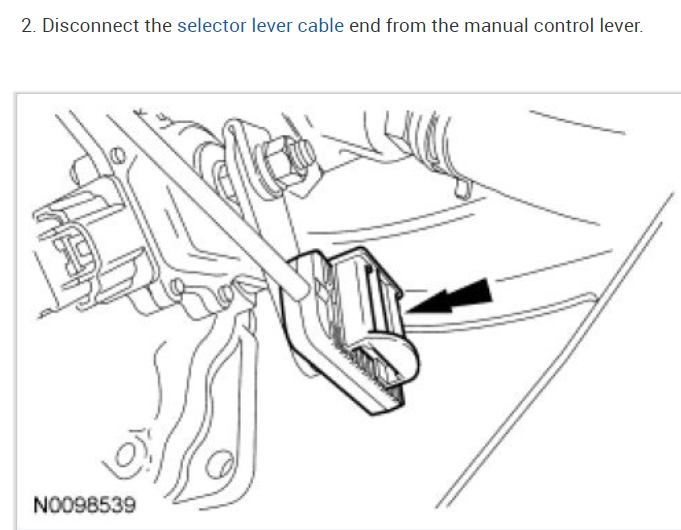 2. Disconnect the selector lever cable end from the manual control lever.

N0098539