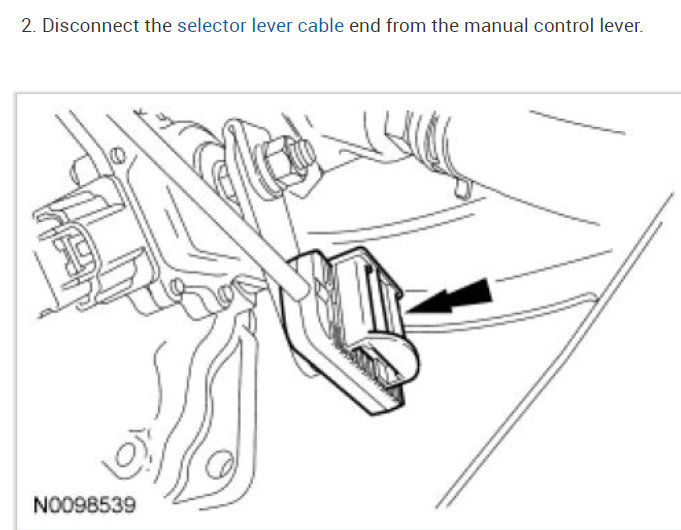 2. Disconnect the selector lever cable end from the manual control lever.

N0098539