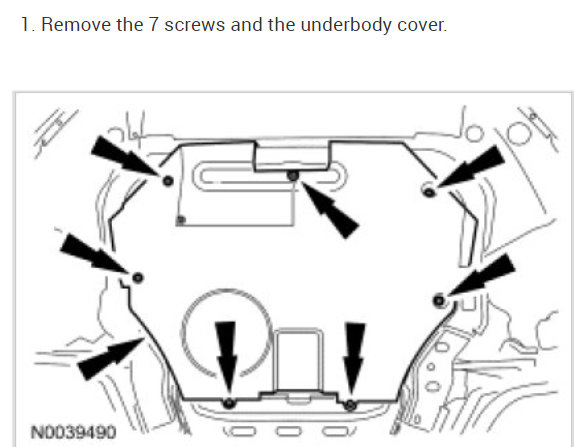 1. Remove the 7 screws and the underbody cover.

N0039490