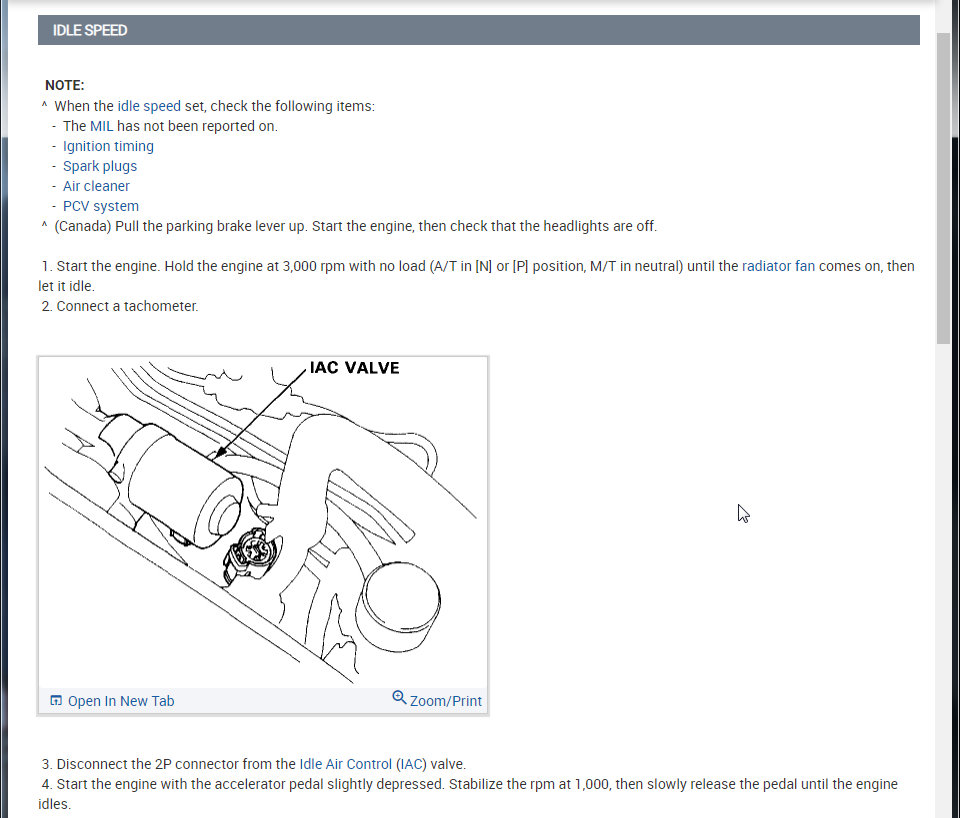 IDLE SPEED

NOTE:
^ When the idle speed set, check the following items:
- The MIL has not been reported on.
- Ignition timing
- Spark plugs
- Air cleaner
- PCV system
^ (Canada) Pull the parking brake lever up. Start the engine, then check that the headlights are off.

1. Start the engine. Hold the engine at 3,000 rpm with no load (A/T in [N] or [P] position, M/T in neutral) until the radiator fan comes on, then let it idle.
2. Connect a tachometer.

IAC VALVE

Open In New Tab
Zoom/Print

3. Disconnect the 2P connector from the Idle Air Control (IAC) valve.
4. Start the engine with the accelerator pedal slightly depressed. Stabilize the rpm at 1,000, then slowly release the pedal until the engine idles.