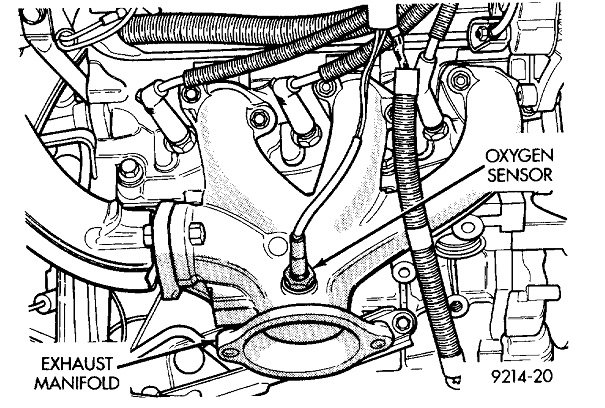 OXYGEN SENSOR

EXHAUST MANIFOLD

9214-20