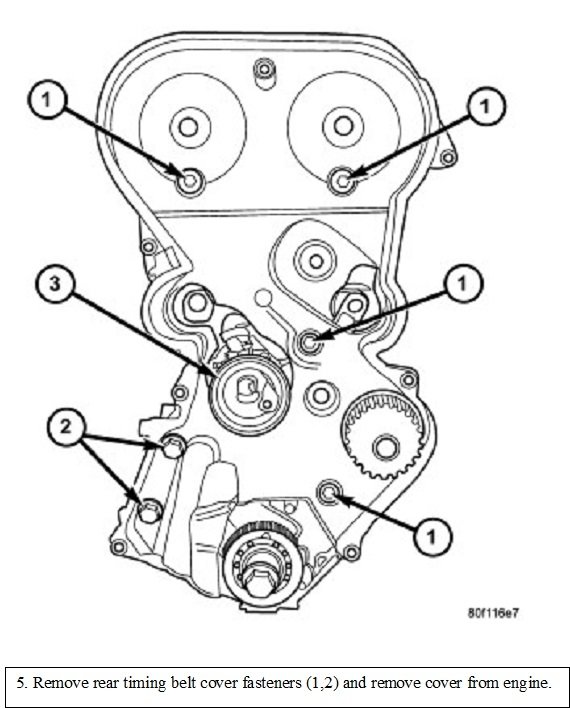 1

1

3

1

2

1

80f116e7

5. Remove rear timing belt cover fasteners (1,2) and remove cover from engine.