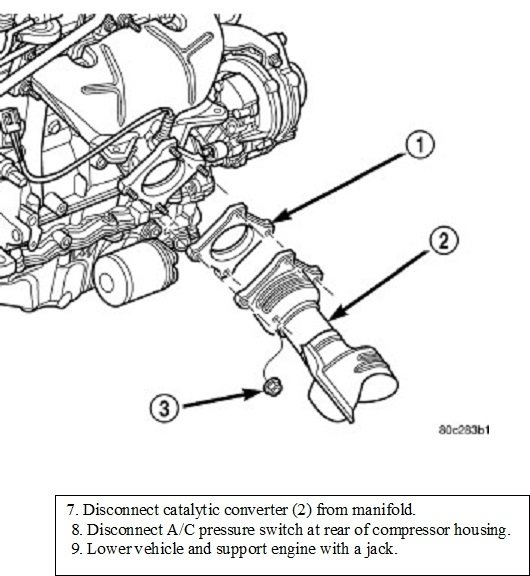 1

2

3

80c283b1

7. Disconnect catalytic converter (2) from manifold.
8. Disconnect A/C pressure switch at rear of compressor housing.
9. Lower vehicle and support engine with a jack.