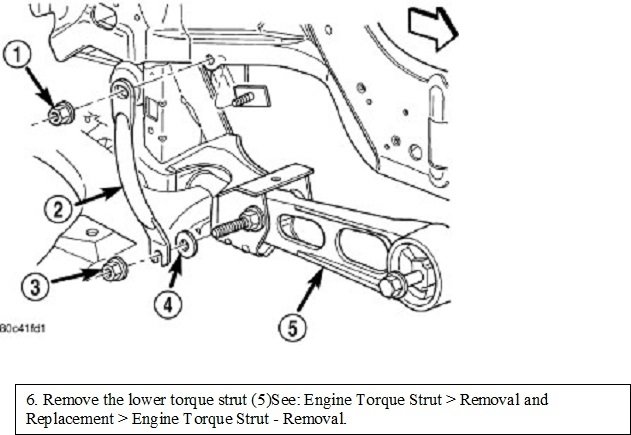 1

2

3

4

5

80c41fd1

6. Remove the lower torque strut (5)See: Engine Torque Strut > Removal and Replacement > Engine Torque Strut - Removal.