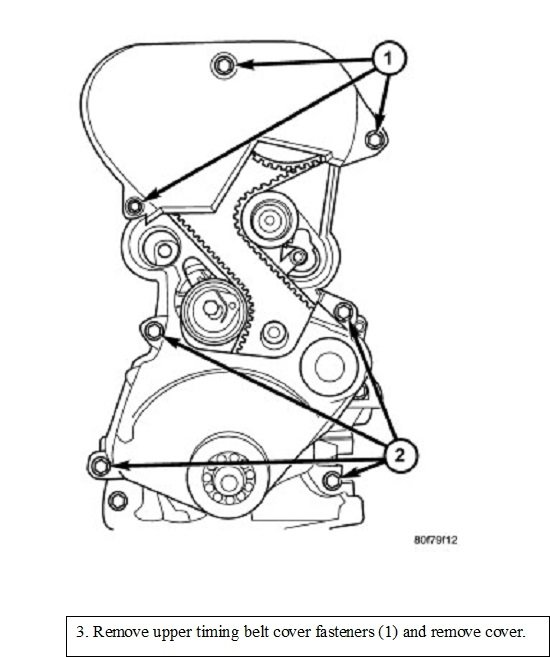 1

2

80f79f12

3. Remove upper timing belt cover fasteners (1) and remove cover.