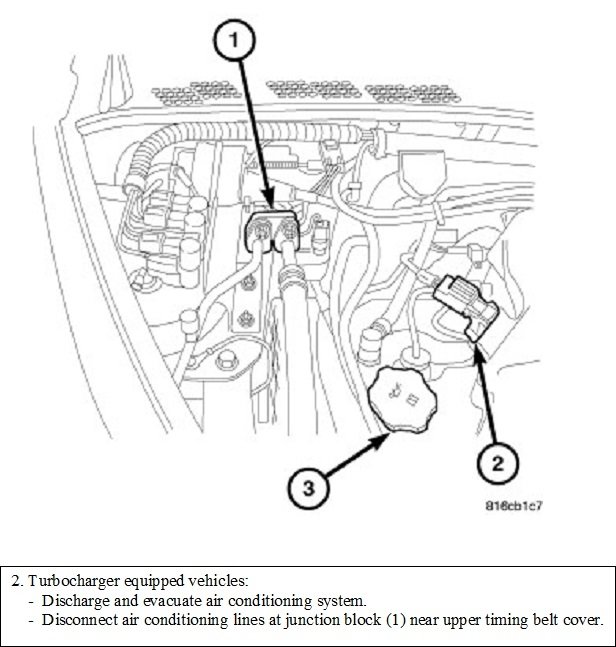 1

2

3

816cb1c7

2. Turbocharger equipped vehicles:
- Discharge and evacuate air conditioning system.
- Disconnect air conditioning lines at junction block (1) near upper timing belt cover.