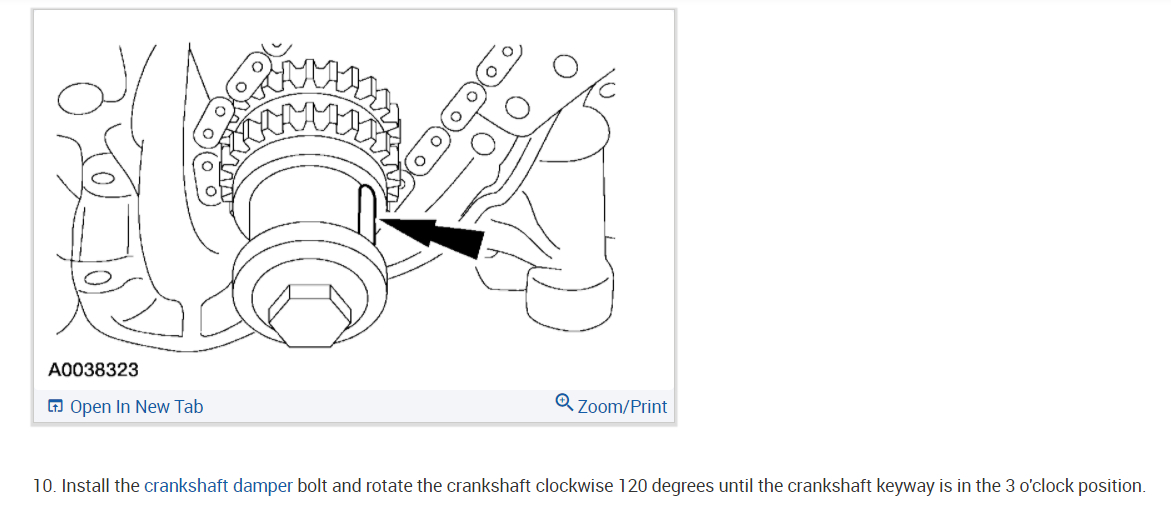 A0038323

Open In New Tab

Zoom/Print

10. Install the crankshaft damper bolt and rotate the crankshaft clockwise 120 degrees until the crankshaft keyway is in the 3 o'clock position.