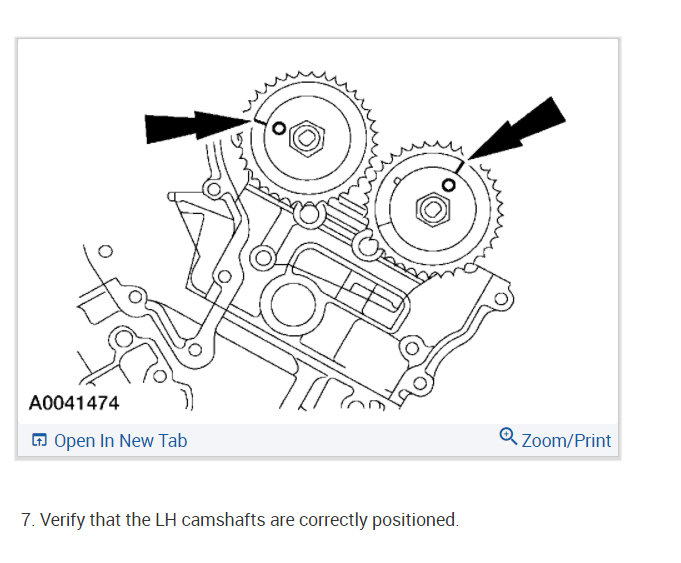 A0041474

Open In New Tab

Zoom/Print

7. Verify that the LH camshafts are correctly positioned.