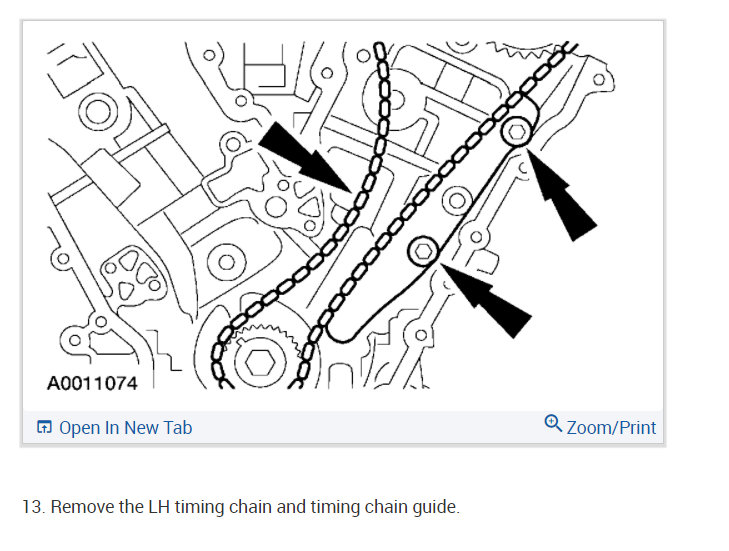 A0011074

Open In New Tab

Zoom/Print

13. Remove the LH timing chain and timing chain guide.