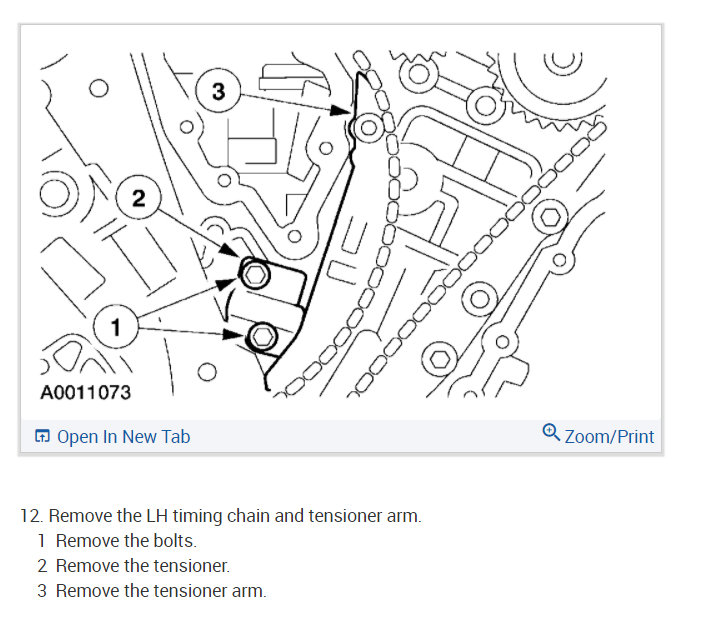 3

2

1

A0011073

Open In New Tab

Zoom/Print

12. Remove the LH timing chain and tensioner arm.

1 Remove the bolts.

2 Remove the tensioner.

3 Remove the tensioner arm.