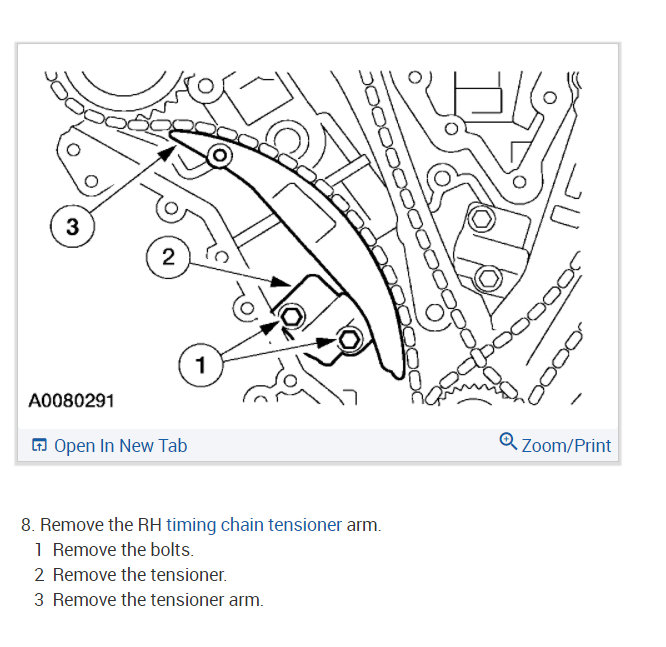 3

2

1

A0080291

Open In New Tab

Zoom/Print

8. Remove the RH timing chain tensioner arm.

1 Remove the bolts.

2 Remove the tensioner.

3 Remove the tensioner arm.