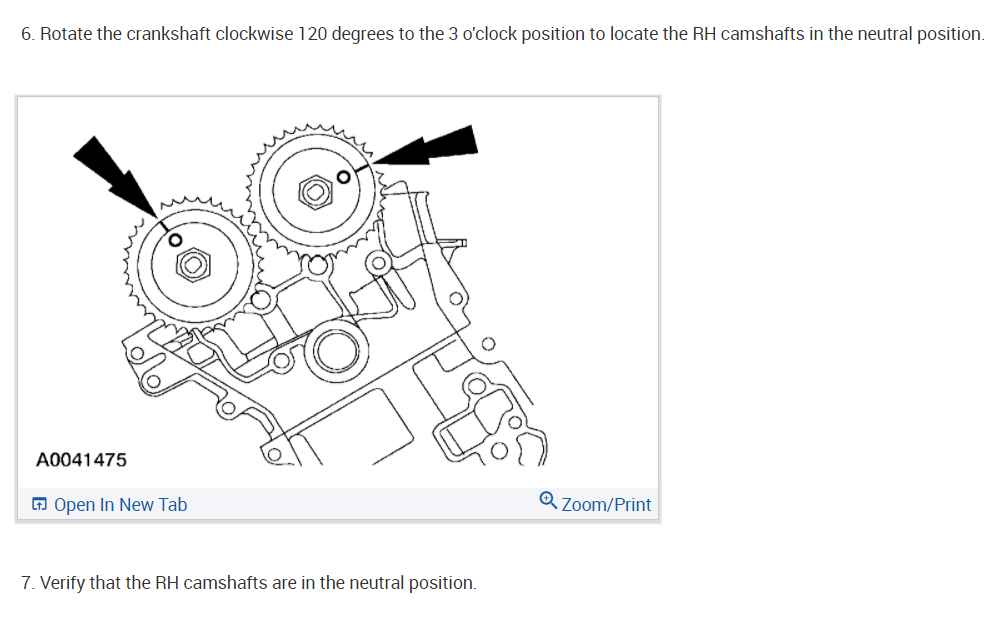 6. Rotate the crankshaft clockwise 120 degrees to the 3 o'clock position to locate the RH camshafts in the neutral position.

A0041475

Open In New Tab

Zoom/Print

7. Verify that the RH camshafts are in the neutral position.