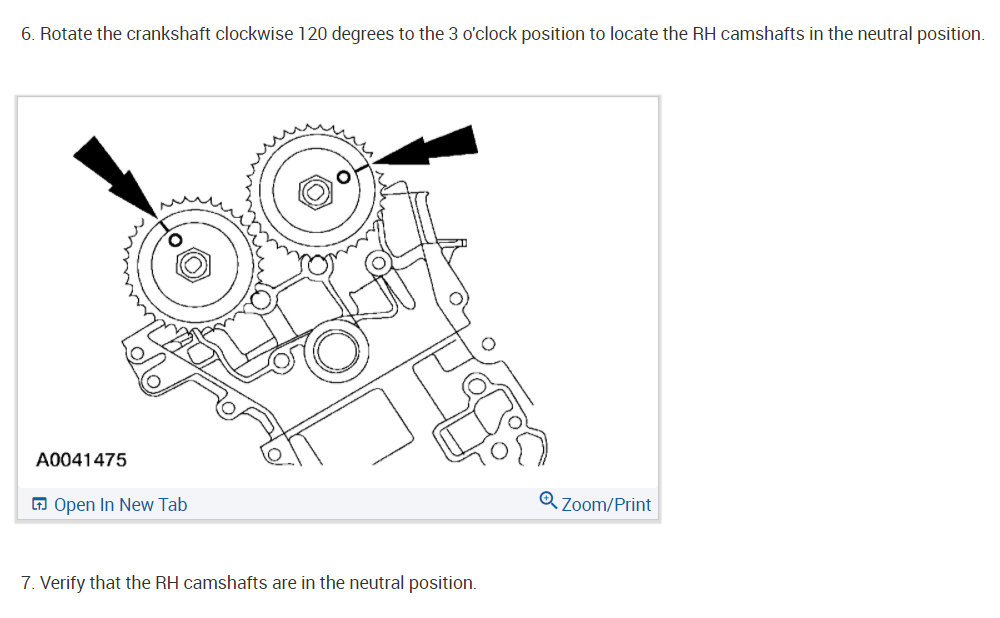 6. Rotate the crankshaft clockwise 120 degrees to the 3 o'clock position to locate the RH camshafts in the neutral position.

A0041475

Open In New Tab

Zoom/Print

7. Verify that the RH camshafts are in the neutral position.