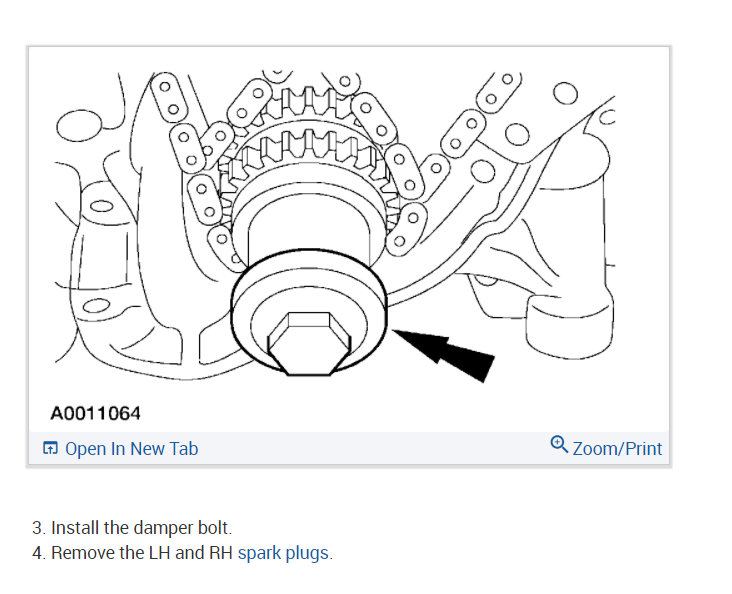 A0011064

Open In New Tab

Zoom/Print

3. Install the damper bolt.
4. Remove the LH and RH spark plugs.