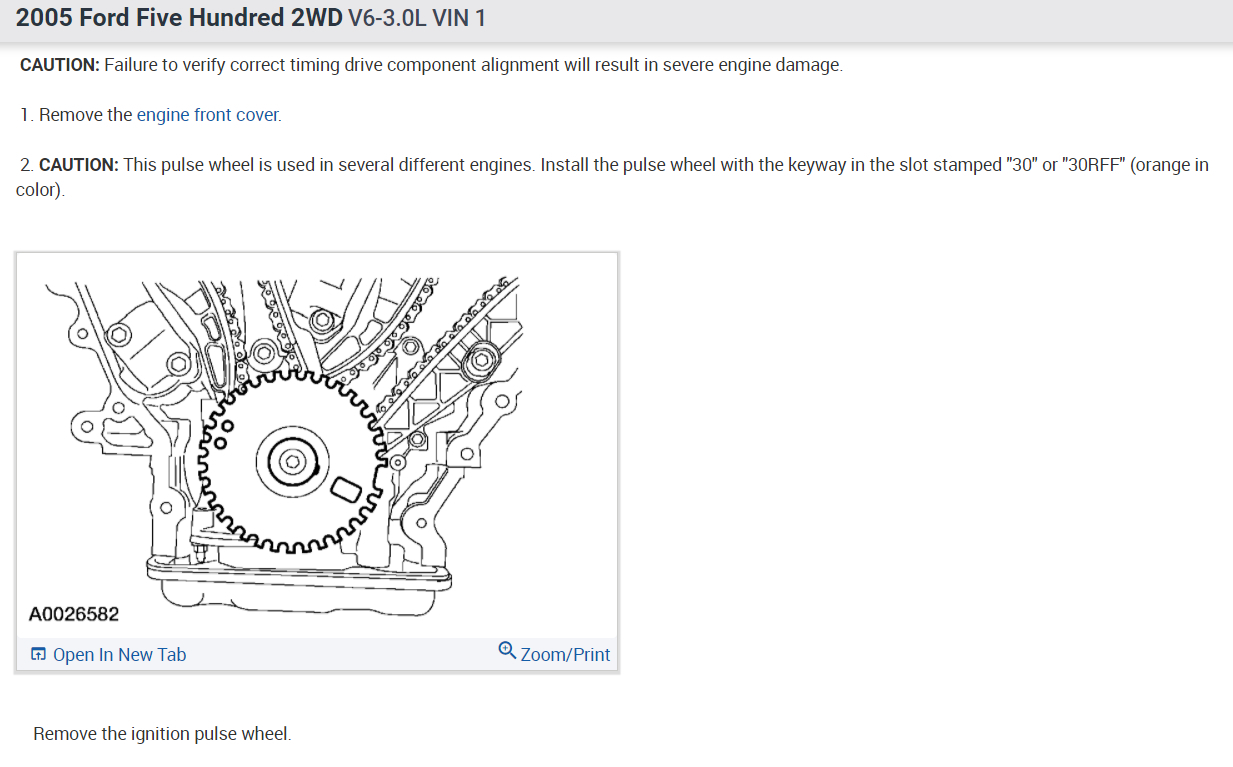 2005 Ford Five Hundred 2WD V6-3.0L VIN 1

CAUTION: Failure to verify correct timing drive component alignment will result in severe engine damage.

1. Remove the engine front cover.

2. CAUTION: This pulse wheel is used in several different engines. Install the pulse wheel with the keyway in the slot stamped "30" or "30RFF" (orange in color).

A0026582

Open In New Tab

Zoom/Print

Remove the ignition pulse wheel.