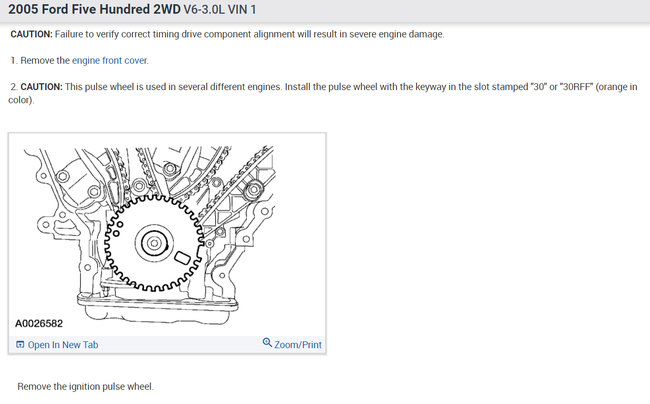 2005 Ford Five Hundred 2WD V6-3.0L VIN 1

CAUTION: Failure to verify correct timing drive component alignment will result in severe engine damage.

1. Remove the engine front cover.

2. CAUTION: This pulse wheel is used in several different engines. Install the pulse wheel with the keyway in the slot stamped "30" or "30RFF" (orange in color).

A0026582

Open In New Tab

Zoom/Print

Remove the ignition pulse wheel.