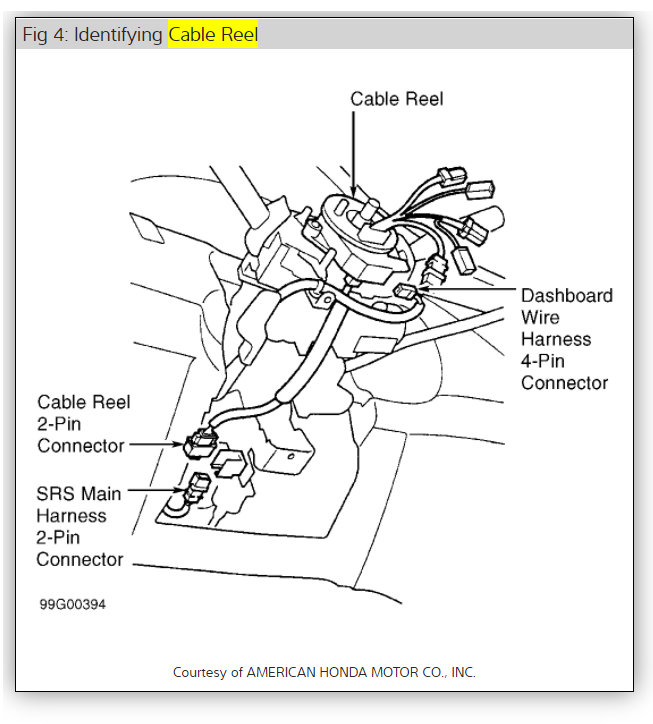 Fig 4: Identifying Cable Reel

Cable Reel

Dashboard Wire Harness 4-Pin Connector

Cable Reel 2-Pin Connector

SRS Main Harness 2-Pin Connector

99G00394

Courtesy of AMERICAN HONDA MOTOR CO., INC.