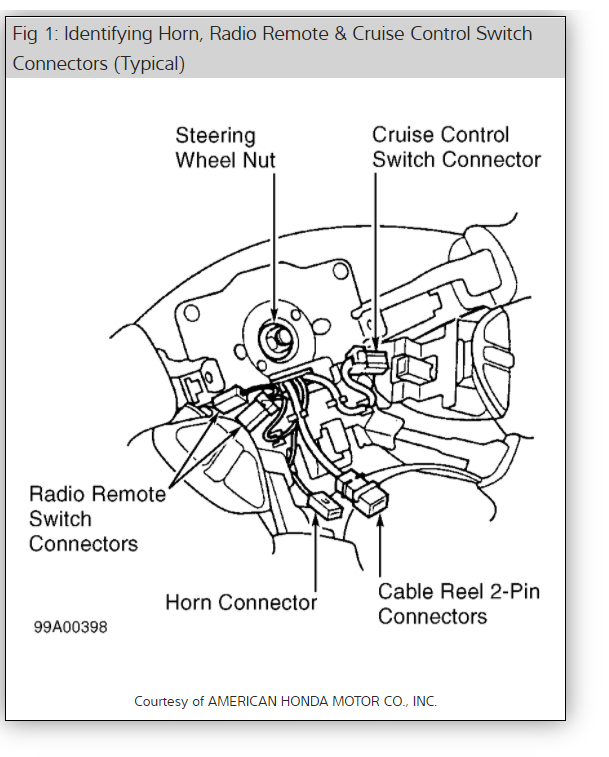 Fig 1: Identifying Horn, Radio Remote & Cruise Control Switch Connectors (Typical)

Steering Wheel Nut

Cruise Control Switch Connector

Radio Remote Switch Connectors

Horn Connector

Cable Reel 2-Pin Connectors

99A00398

Courtesy of AMERICAN HONDA MOTOR CO., INC.